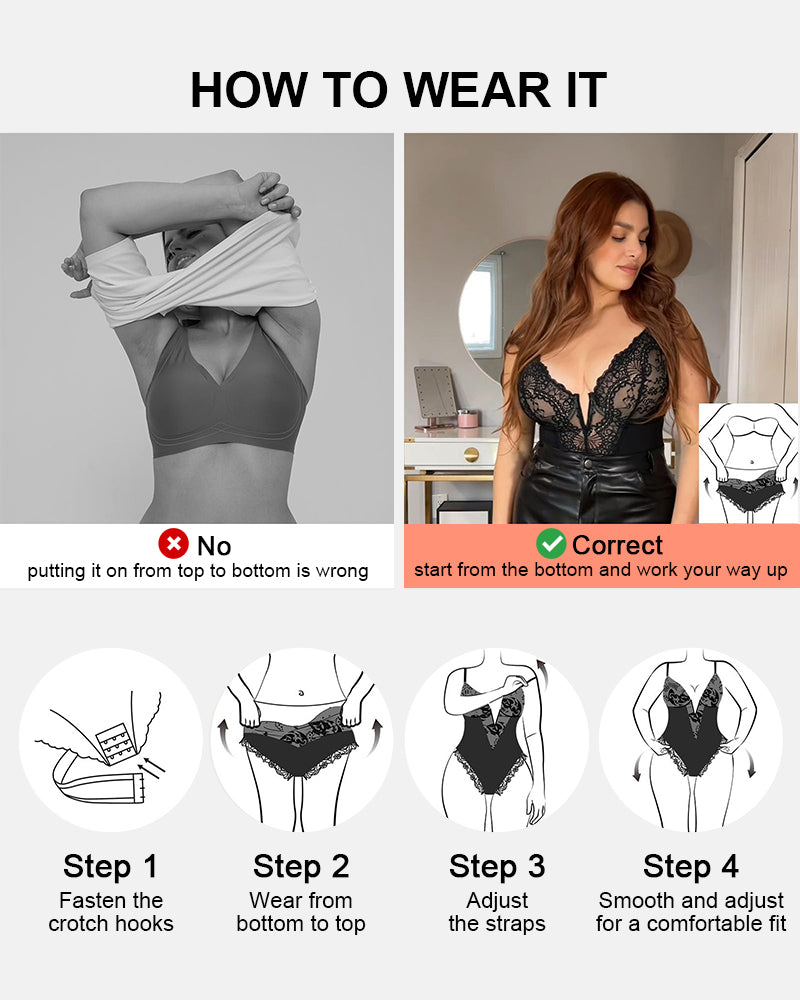 HOW TO WEAR IT

No
putting it on from top to bottom is wrong

Correct
start from the bottom and work your way up

Step 1
Fasten the crotch hooks

Step 2
Wear from bottom to top

Step 3
Adjust the straps

Step 4
Smooth and adjust for a comfortable fit